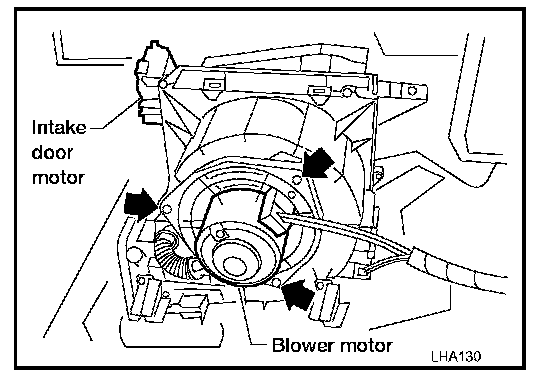 Intake door motor

Blower motor

LHA130