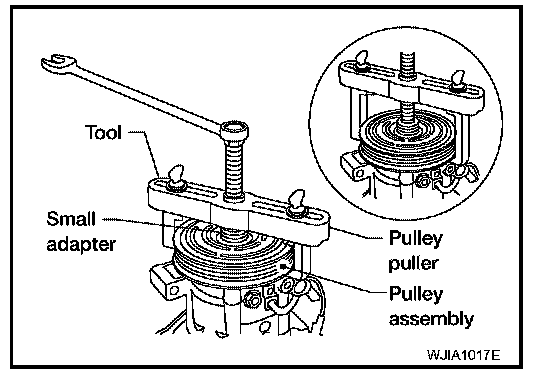 Tool

Small adapter

Pulley puller

Pulley assembly

WJIA1017E