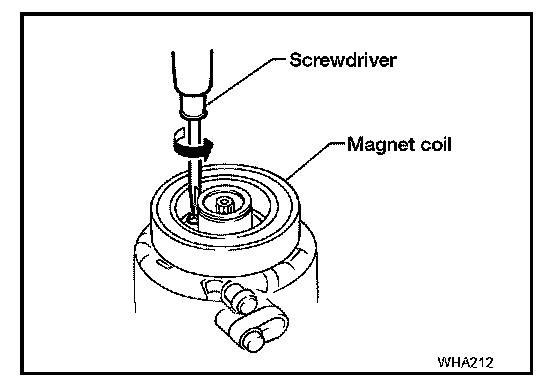 Screwdriver

Magnet coil

WHA212