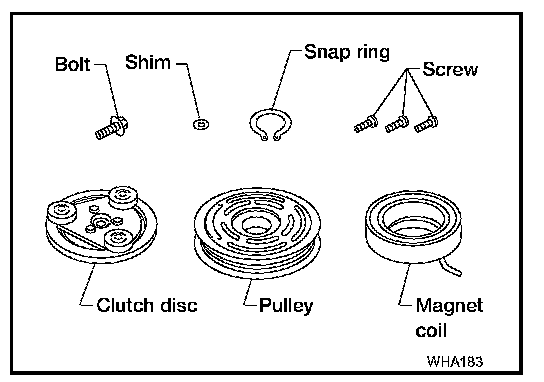 Bolt
Shim
Snap ring
Screw
Clutch disc
Pulley
Magnet coil
WHA183