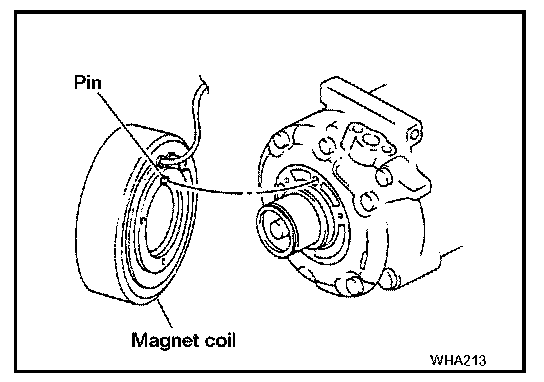 Pin

Magnet coil

WHA213