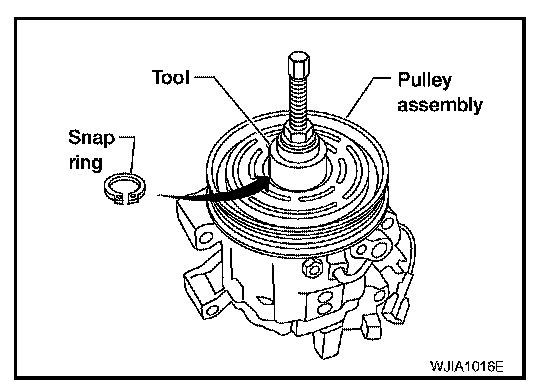 Tool

Pulley assembly

Snap ring

WJIA1016E