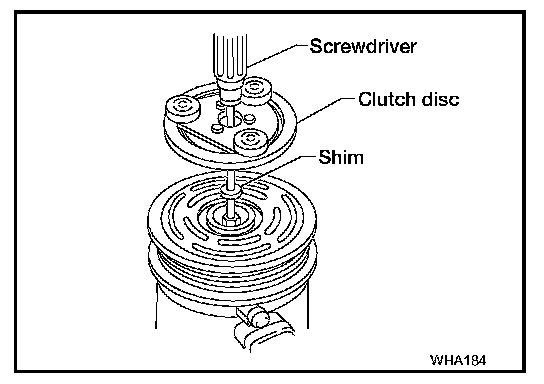 Screwdriver
Clutch disc
Shim
WHA184