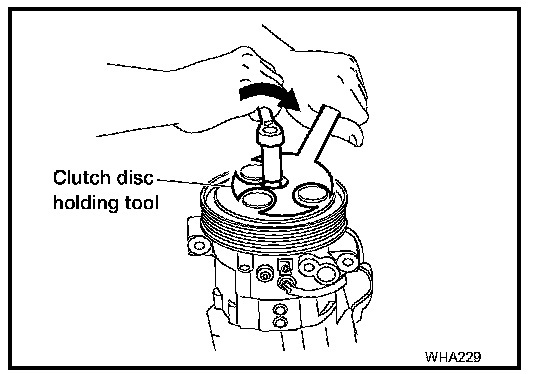 Clutch disc holding tool

WHA229