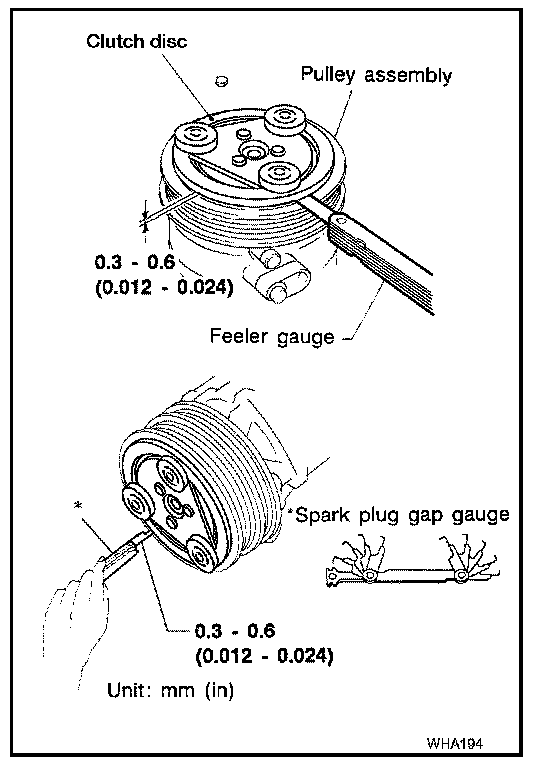 Clutch disc

Pulley assembly

0.3 - 0.6
(0.012 - 0.024)

Feeler gauge

*

*Spark plug gap gauge

0.3 - 0.6
(0.012 - 0.024)

Unit: mm (in)

WHA194