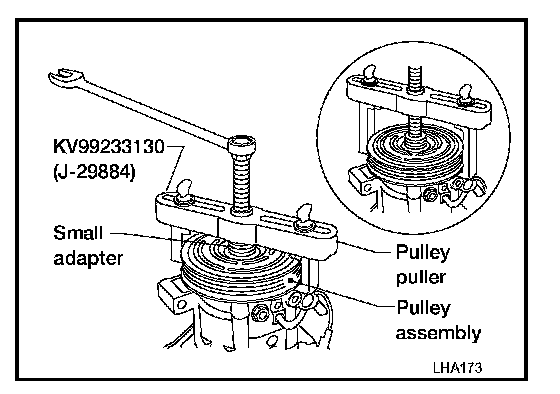 KV99233130
(J-29884)

Small
adapter

Pulley
puller

Pulley
assembly

LHA173