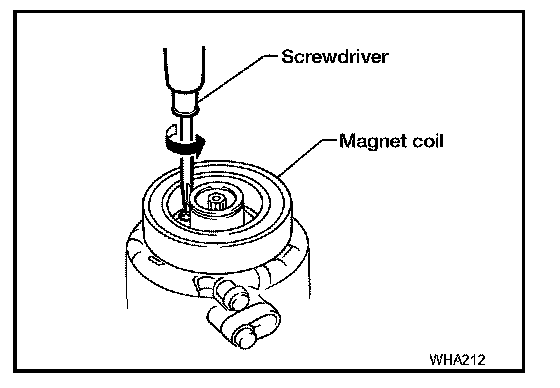 Screwdriver

Magnet coil

WHA212