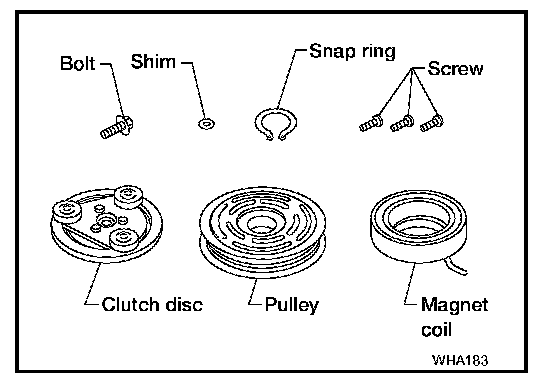 Bolt
Shim
Snap ring
Screw
Clutch disc
Pulley
Magnet coil
WHA183