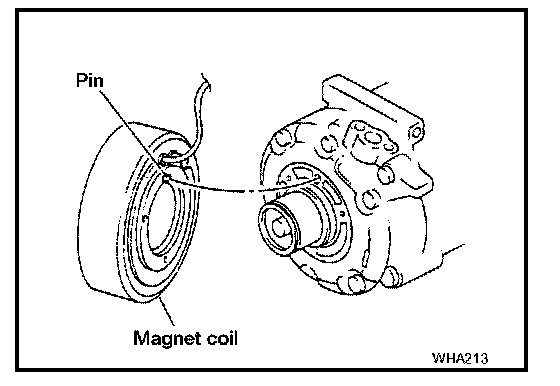 Pin

Magnet coil

WHA213