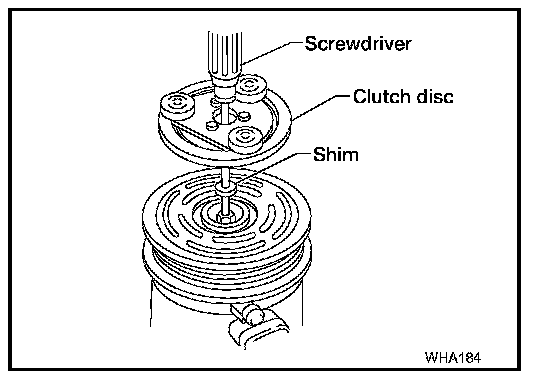 Screwdriver
Clutch disc
Shim
WHA184