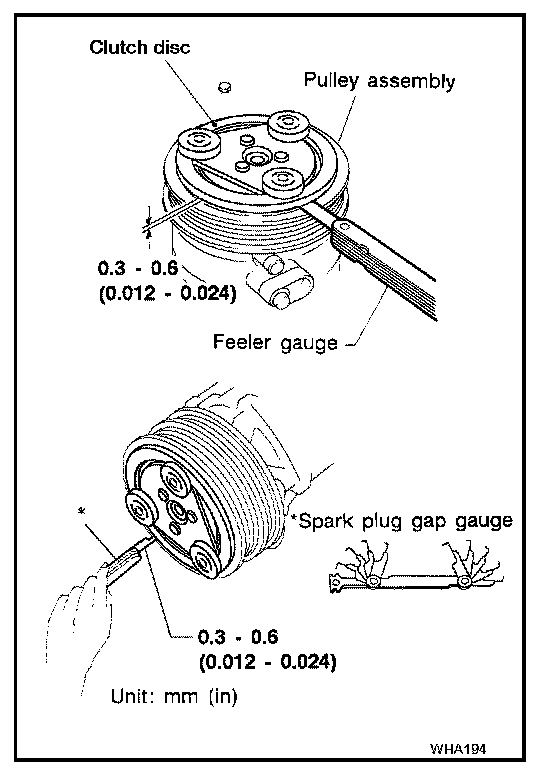 Clutch disc

Pulley assembly

0.3 - 0.6
(0.012 - 0.024)

Feeler gauge

*

*Spark plug gap gauge

0.3 - 0.6
(0.012 - 0.024)

Unit: mm (in)

WHA194