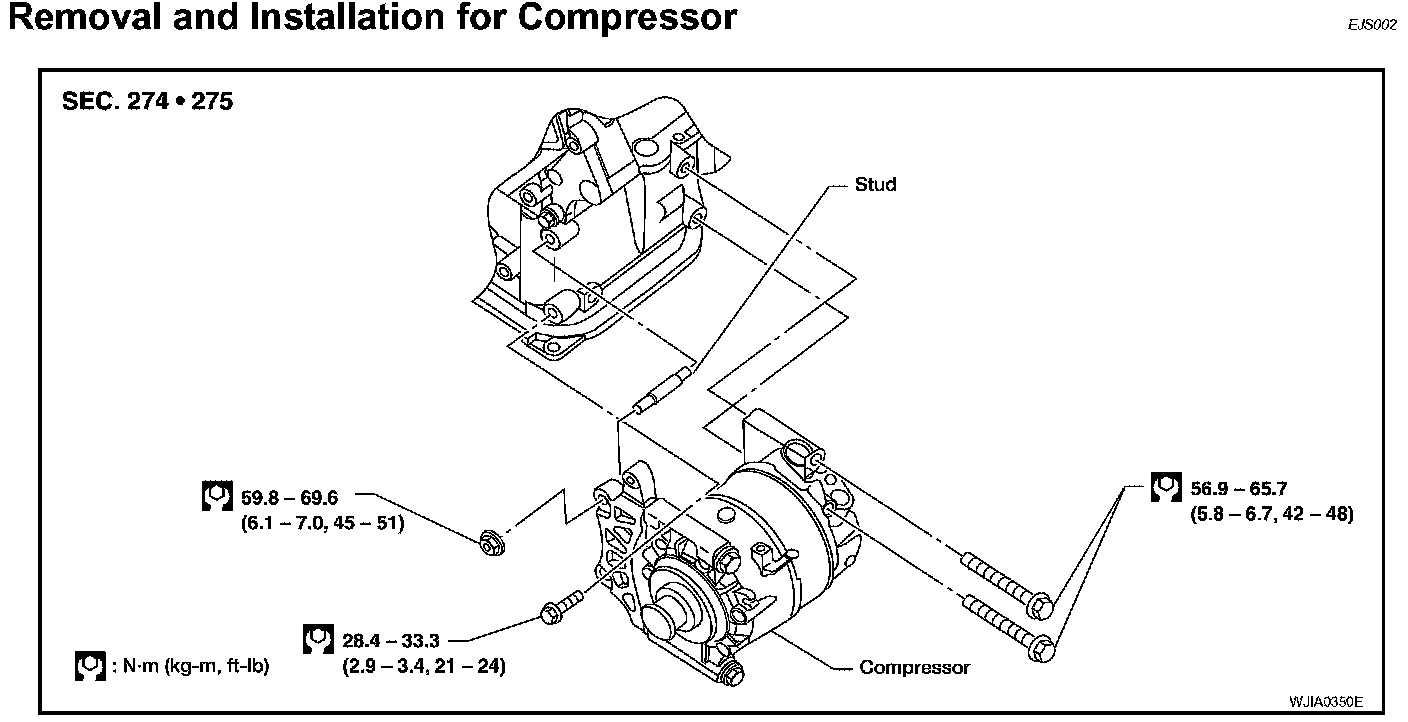 Removal and Installation for Compressor

EJS002

SEC. 274 • 275

Stud

59.8 – 69.6
(6.1 – 7.0, 45 – 51)

56.9 – 65.7
(5.8 – 6.7, 42 – 48)

28.4 – 33.3
(2.9 – 3.4, 21 – 24)

: N·m (kg-m, ft-lb)

Compressor

WJIA0350E