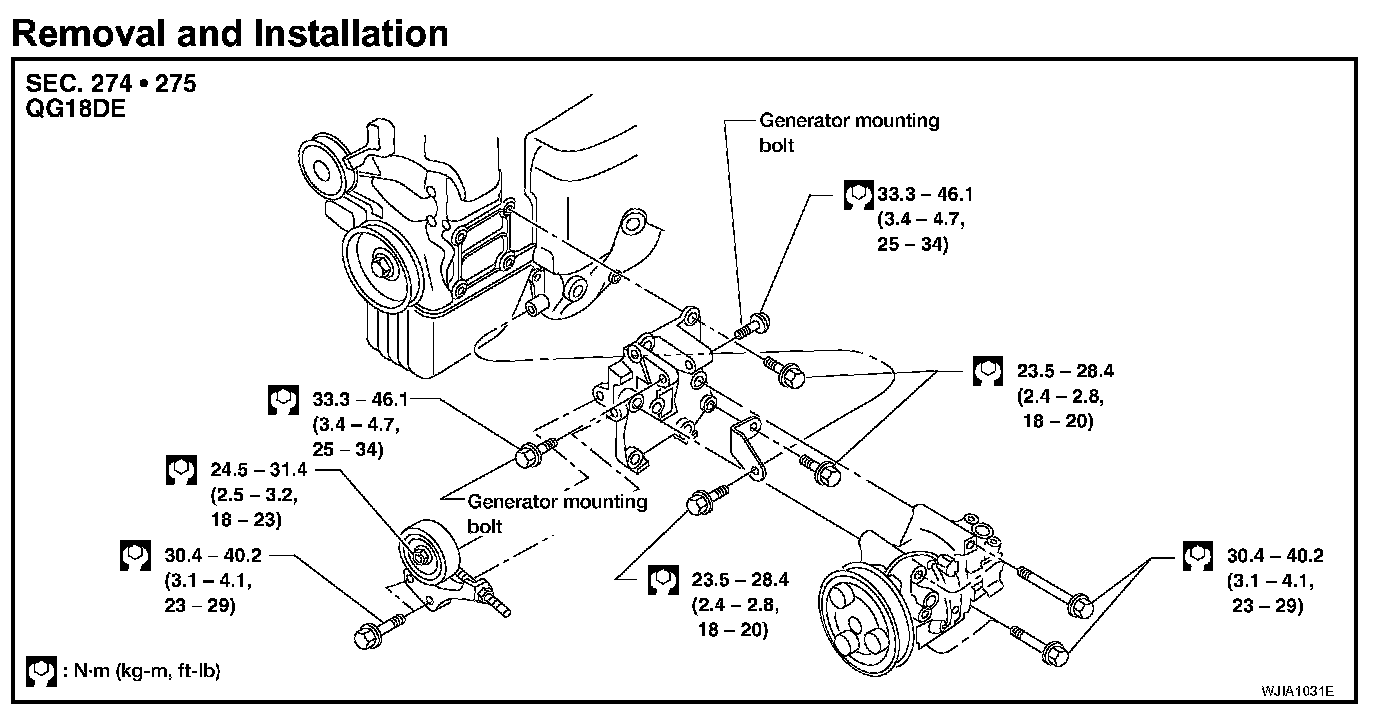 Removal and Installation

SEC. 274 • 275
QG18DE

Generator mounting bolt

33.3 – 46.1 (3.4 – 4.7, 25 – 34)

23.5 – 28.4 (2.4 – 2.8, 18 – 20)

33.3 – 46.1 (3.4 – 4.7, 25 – 34)

24.5 – 31.4 (2.5 – 3.2, 18 – 23)

Generator mounting bolt

30.4 – 40.2 (3.1 – 4.1, 23 – 29)

23.5 – 28.4 (2.4 – 2.8, 18 – 20)

30.4 – 40.2 (3.1 – 4.1, 23 – 29)

: N·m (kg-m, ft-lb)

WJIA1031E