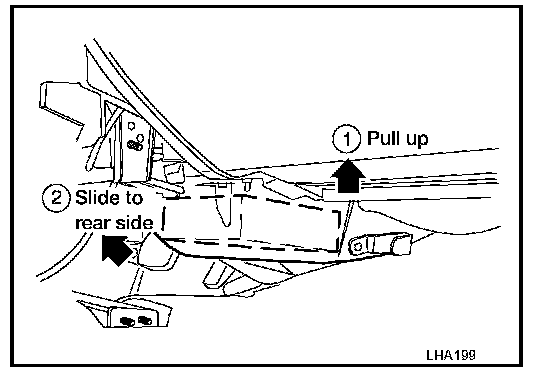 ① Pull up

② Slide to rear side

LHA199