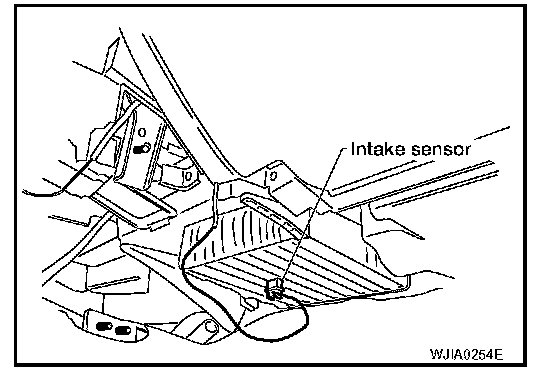 Intake sensor

WJIA0254E