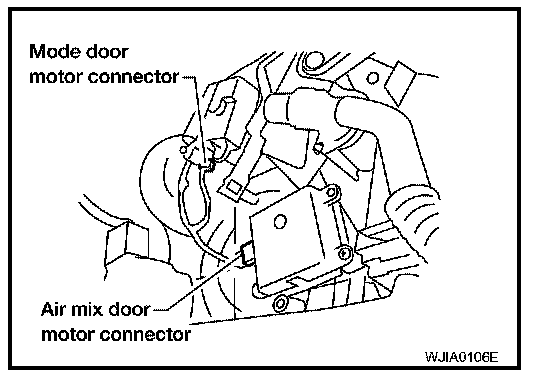 Mode door motor connector

Air mix door motor connector

WJIA0106E