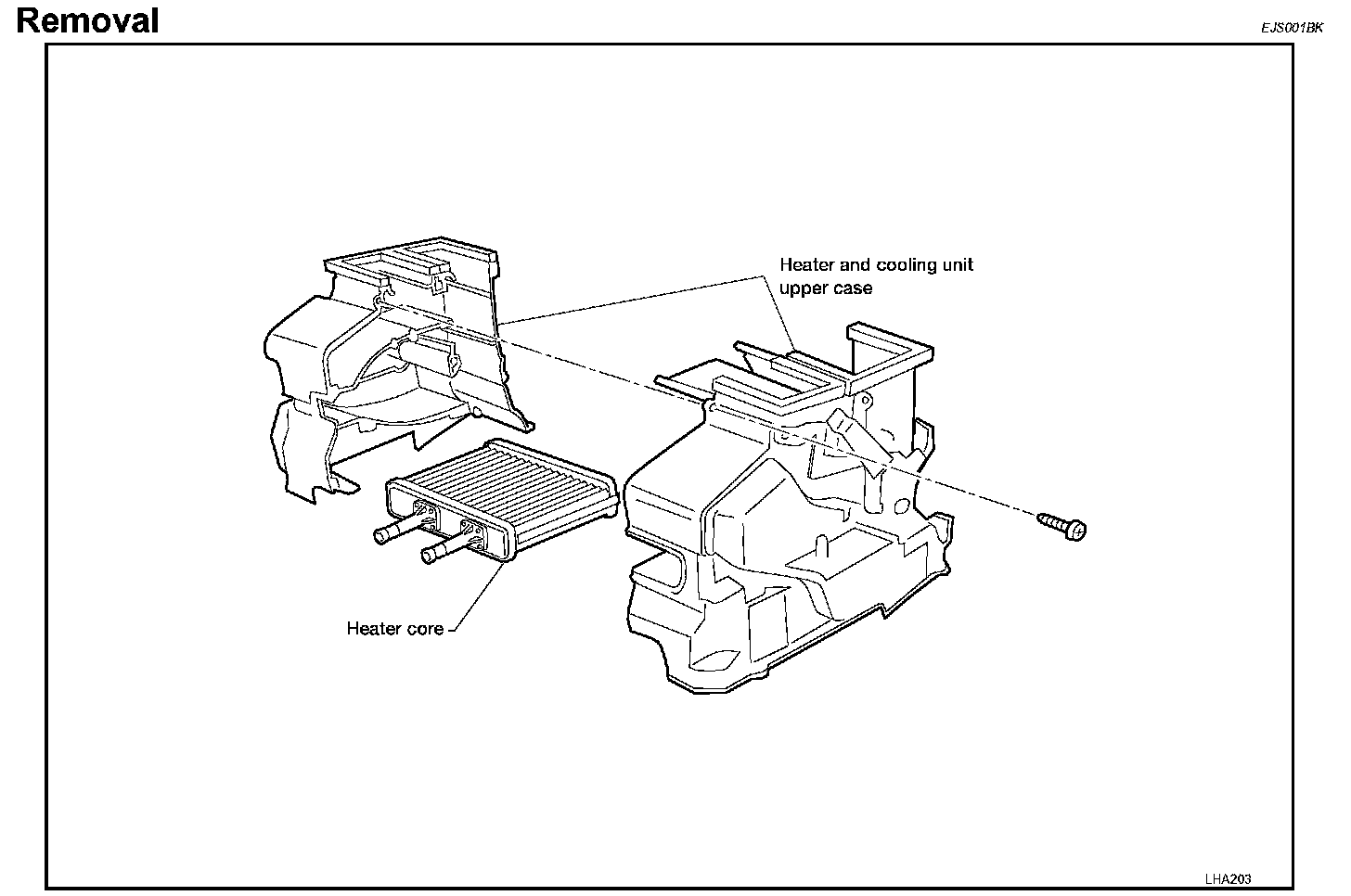 Removal

EJS001BK

Heater and cooling unit upper case

Heater core

LHA203