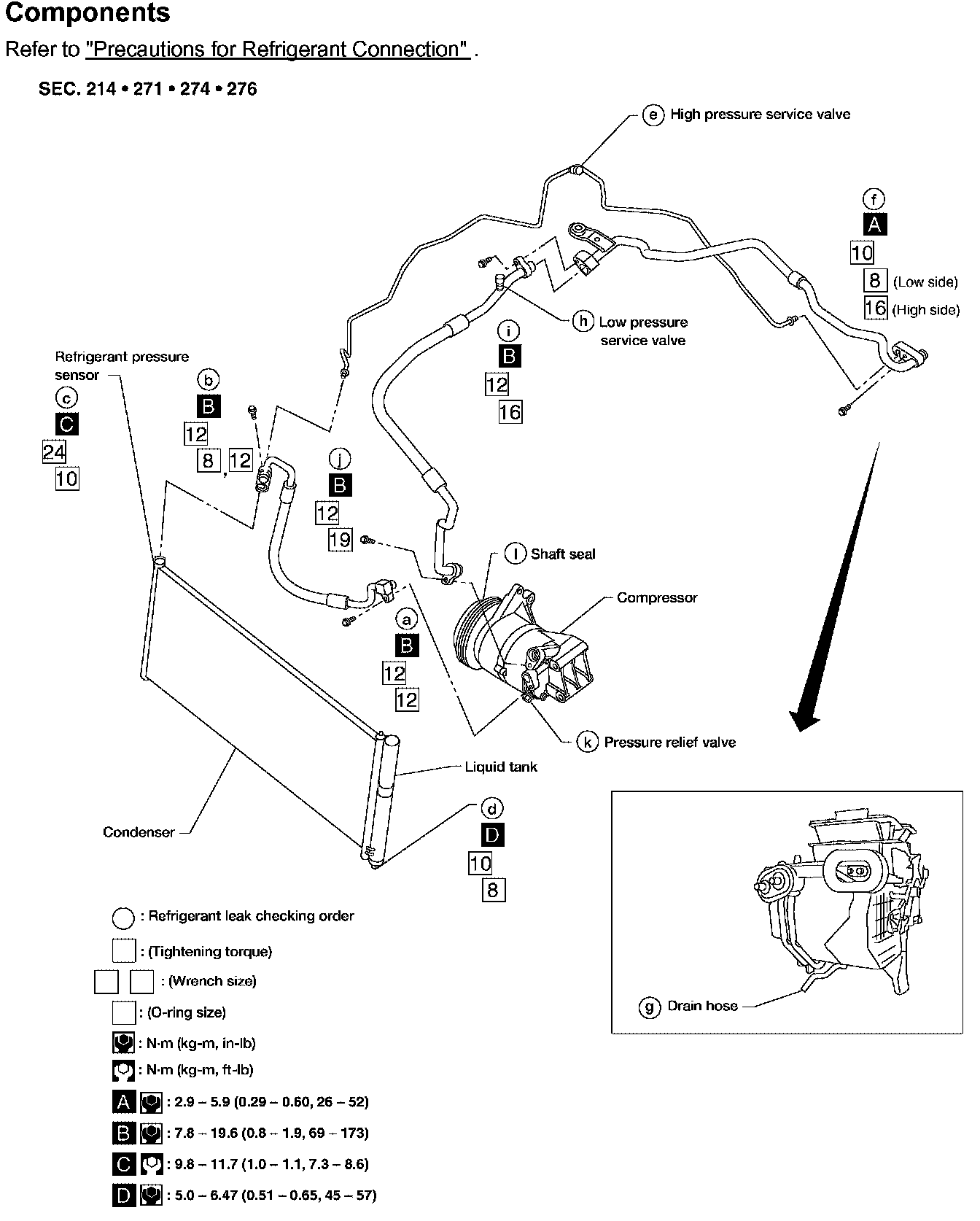 Components

Refer to "Precautions for Refrigerant Connection" .

SEC. 214 • 271 • 274 • 276

e High pressure service valve

f
A
10
8 (Low side)
16 (High side)

h Low pressure service valve

i
B
12
16

Refrigerant pressure sensor

c
C
24
10

b
B
12
8 , 12

j
B
12
19

l Shaft seal

Compressor

a
B
12
12

k Pressure relief valve

Liquid tank

Condenser

d
D
10
8

g Drain hose

: Refrigerant leak checking order

: (Tightening torque)

: (Wrench size)

: (O-ring size)

: N·m (kg-m, in-lb)

: N·m (kg-m, ft-lb)

A : 2.9 – 5.9 (0.29 – 0.60, 26 – 52)

B : 7.8 – 19.6 (0.8 – 1.9, 69 – 173)

C : 9.8 – 11.7 (1.0 – 1.1, 7.3 – 8.6)

D : 5.0 – 6.47 (0.51 – 0.65, 45 – 57)