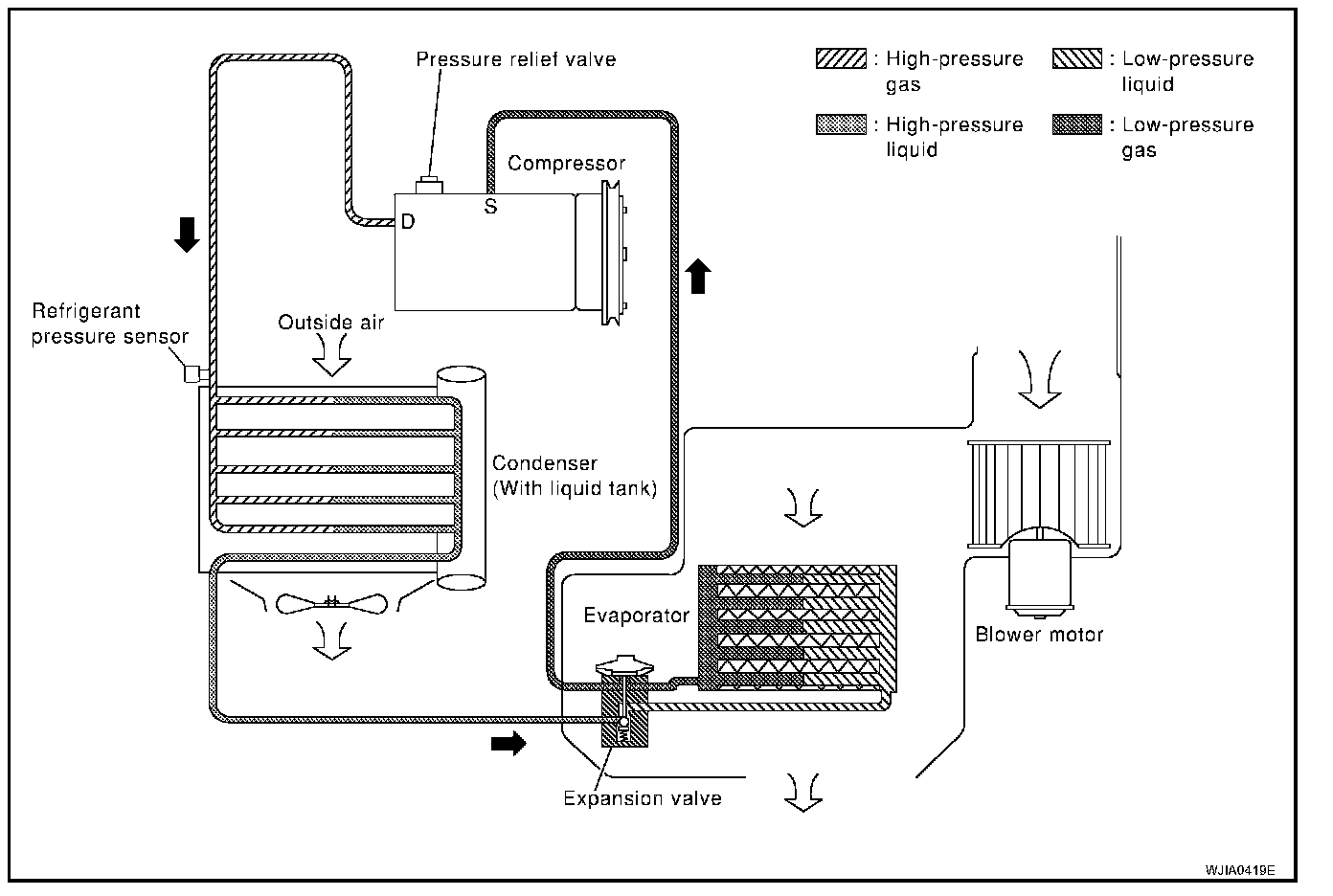 Pressure relief valve

: High-pressure gas

: Low-pressure liquid

: High-pressure liquid

: Low-pressure gas

Compressor

D

S

Refrigerant pressure sensor

Outside air

Condenser (With liquid tank)

Evaporator

Blower motor

Expansion valve

WJIA0419E