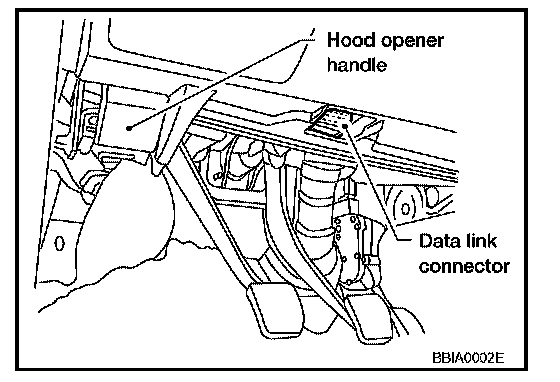 Hood opener handle

Data link connector

BBIA0002E