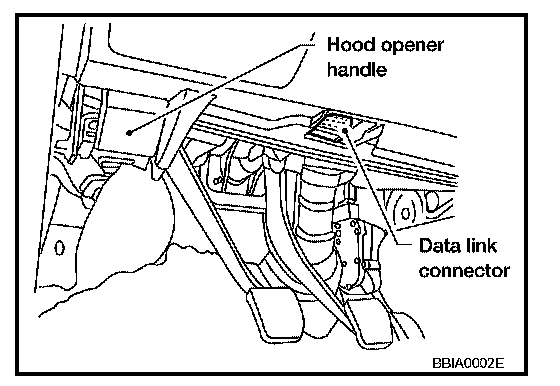 Hood opener handle

Data link connector

BBIA0002E