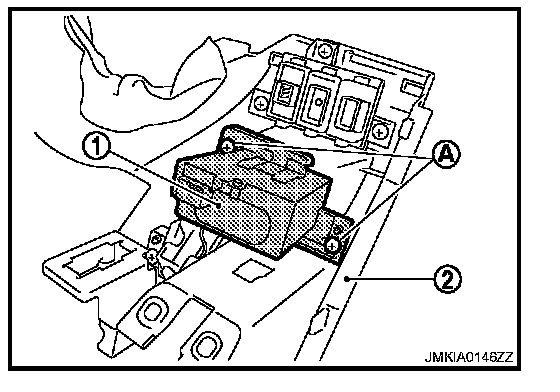 1
A
2
JMKIA0146ZZ