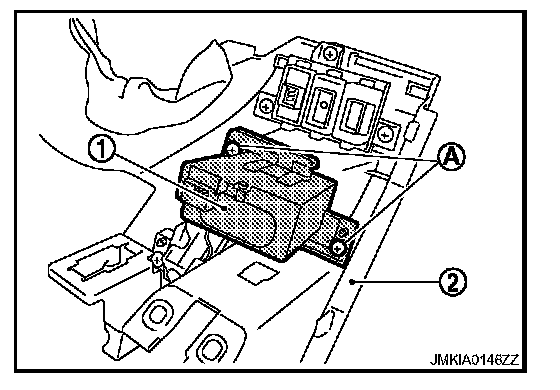 1
A
2
JMKIA0146ZZ