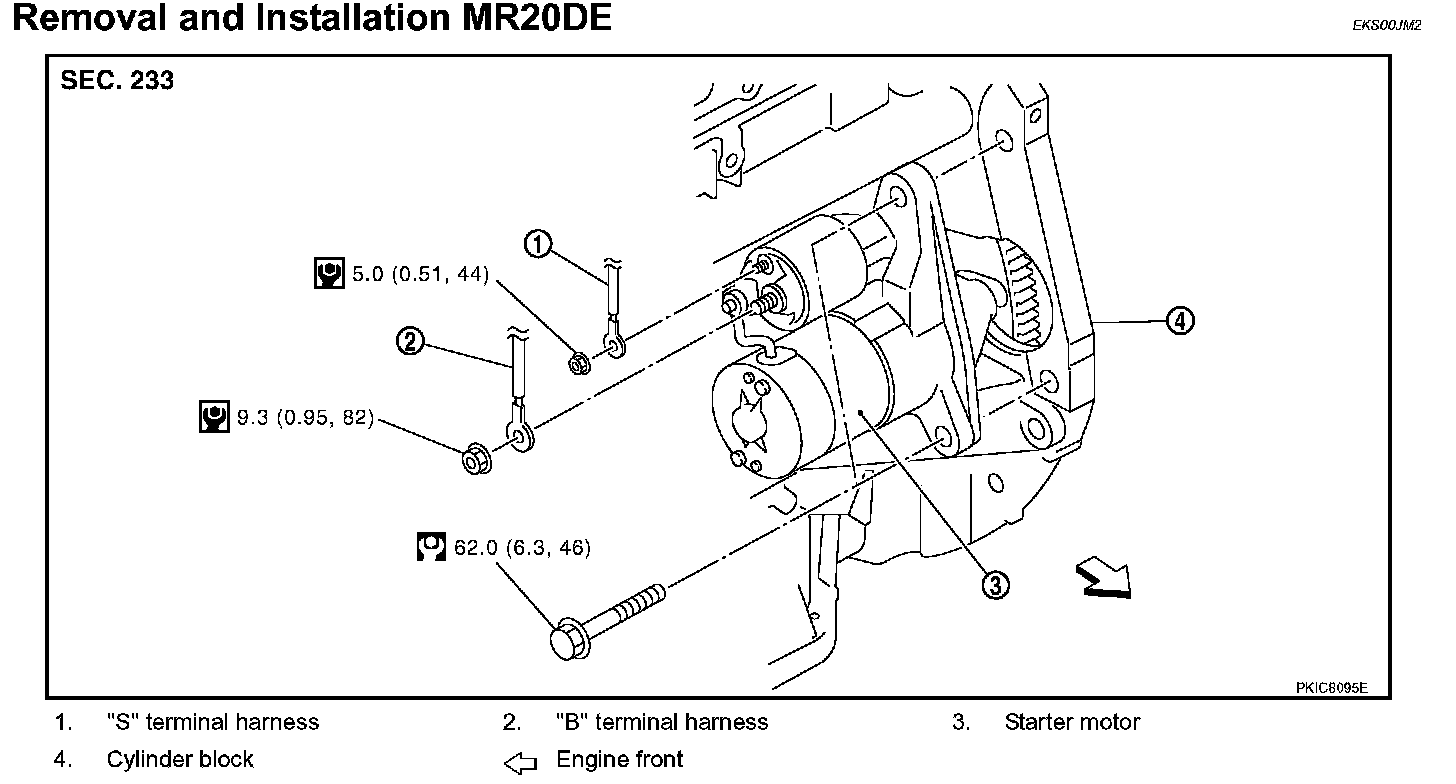 Removal and Installation MR20DE

EKS00JM2

SEC. 233

1

5.0 (0.51, 44)

2

9.3 (0.95, 82)

4

62.0 (6.3, 46)

3

PKIC6095E

1. "S" terminal harness
2. "B" terminal harness
3. Starter motor
4. Cylinder block
Engine front