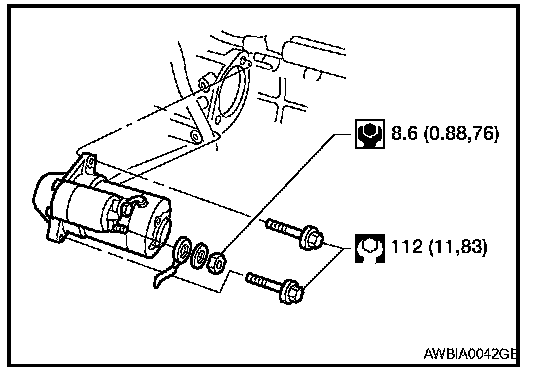 8.6 (0.88,76)

112 (11,83)

AWBIA0042GE