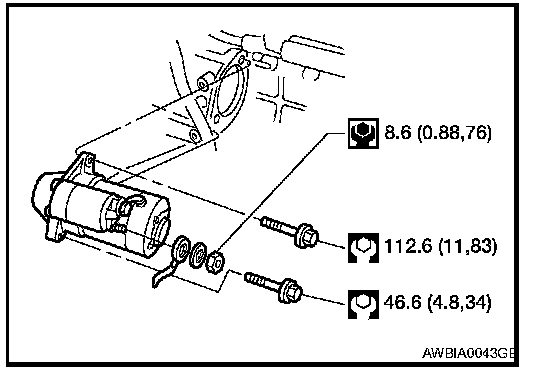 8.6 (0.88,76)

112.6 (11,83)

46.6 (4.8,34)

AWBIA0043GE