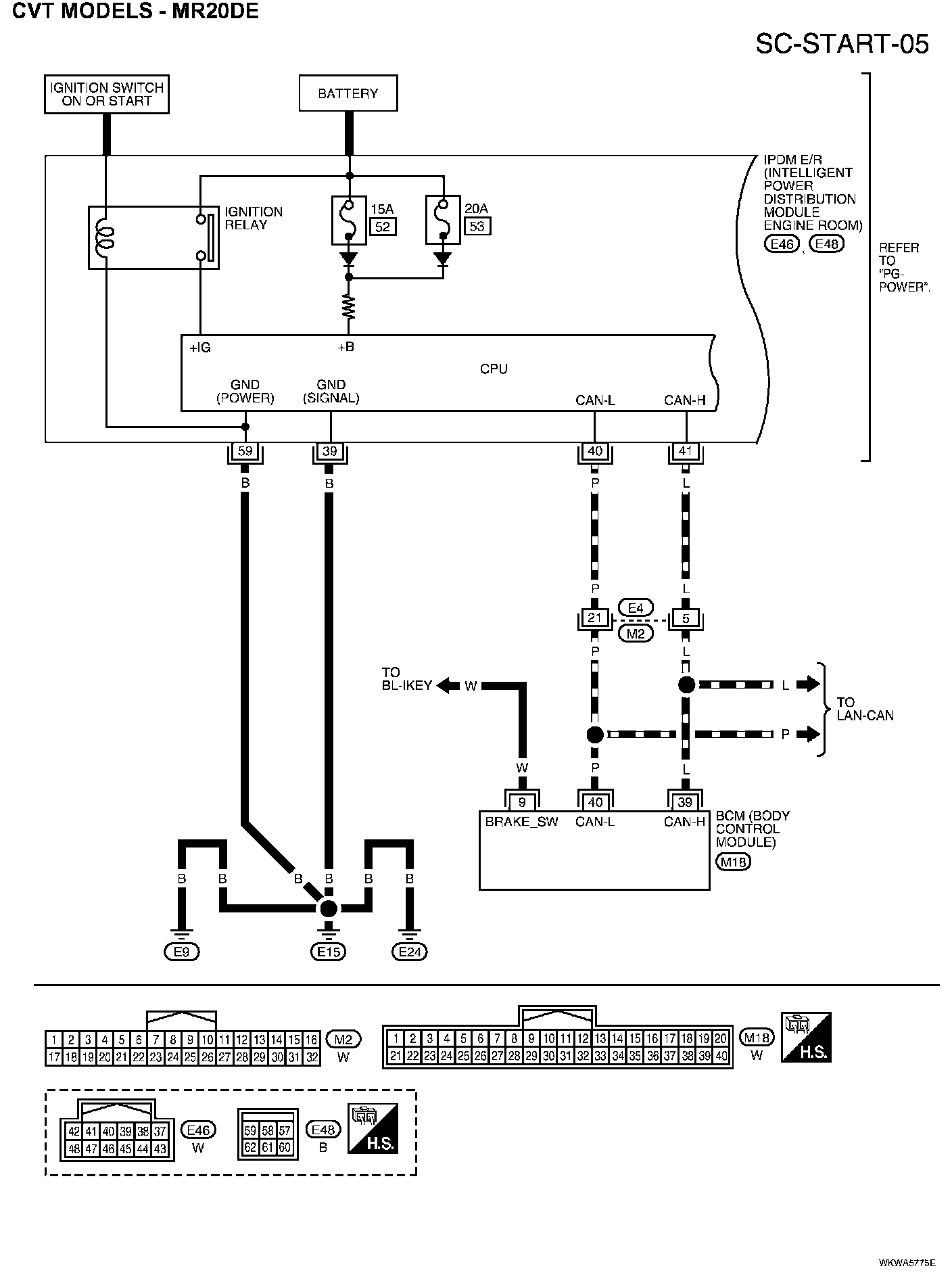 CVT MODELS - MR20DE

SC-START-05

IGNITION SWITCH ON OR START

BATTERY

IGNITION RELAY

15A
52

20A
53

IPDM E/R (INTELLIGENT POWER DISTRIBUTION MODULE ENGINE ROOM)
E46, E48

REFER TO "PG-POWER".

+IG
+B
CPU
GND (POWER)
GND (SIGNAL)
CAN-L
CAN-H

59
39
40
41

B
B
P
L

P
L
21
E4
M2
5
P
L

TO BL-IKEY
W

L
P
TO LAN-CAN

W
P
L

9
40
39
BRAKE_SW
CAN-L
CAN-H
BCM (BODY CONTROL MODULE)
M18

B
B
B
B
B
B

E9
E15
E24

| 1 | 2 | 3 | 4 | 5 | 6 | 7 | 8 | 9 | 10 | 11 | 12 | 13 | 14 | 15 | 16 |
|---|---|---|---|---|---|---|---|---|---|---|---|---|---|---|---|
| 17 | 18 | 19 | 20 | 21 | 22 | 23 | 24 | 25 | 26 | 27 | 28 | 29 | 30 | 31 | 32 |

M2
W

| 1 | 2 | 3 | 4 | 5 | 6 | 7 | 8 | 9 | 10 | 11 | 12 | 13 | 14 | 15 | 16 | 17 | 18 | 19 | 20 |
|---|---|---|---|---|---|---|---|---|---|---|---|---|---|---|---|---|---|---|---|
| 21 | 22 | 23 | 24 | 25 | 26 | 27 | 28 | 29 | 30 | 31 | 32 | 33 | 34 | 35 | 36 | 37 | 38 | 39 | 40 |

M18
W

H.S.

| 42 | 41 | 40 | 39 | 38 | 37 |
|---|---|---|---|---|---|
| 48 | 47 | 46 | 45 | 44 | 43 |

E46
W

| 59 | 58 | 57 |
|---|---|---|
| 62 | 61 | 60 |

E48
B

H.S.

WKWA5775E