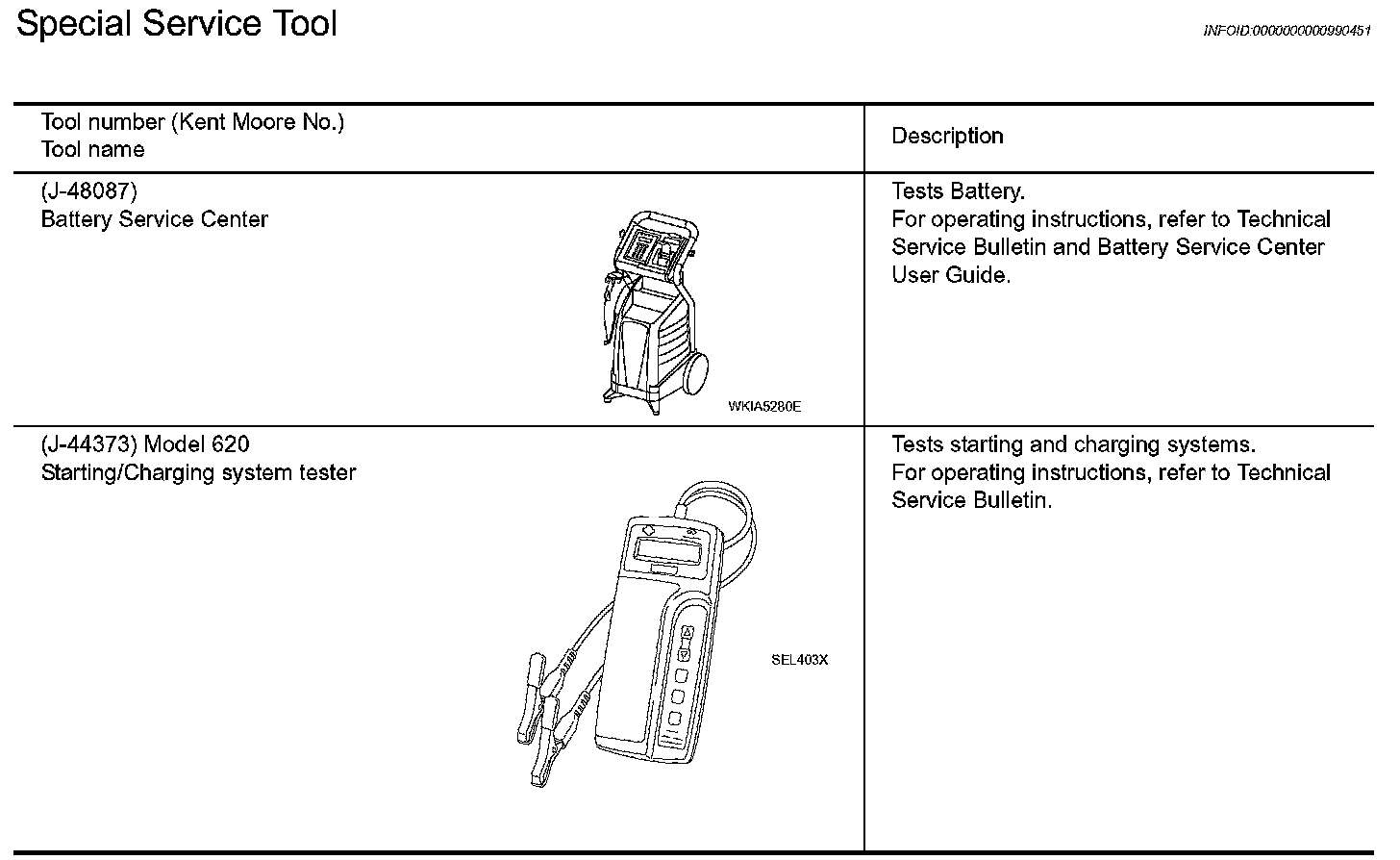 Special Service Tool

INFOID:0000000000990451

| Tool number (Kent Moore No.) Tool name | Description |
|---|---|
| (J-48087) Battery Service Center WKIA5280E | Tests Battery. For operating instructions, refer to Technical Service Bulletin and Battery Service Center User Guide. |
| (J-44373) Model 620 Starting/Charging system tester SEL403X | Tests starting and charging systems. For operating instructions, refer to Technical Service Bulletin. |