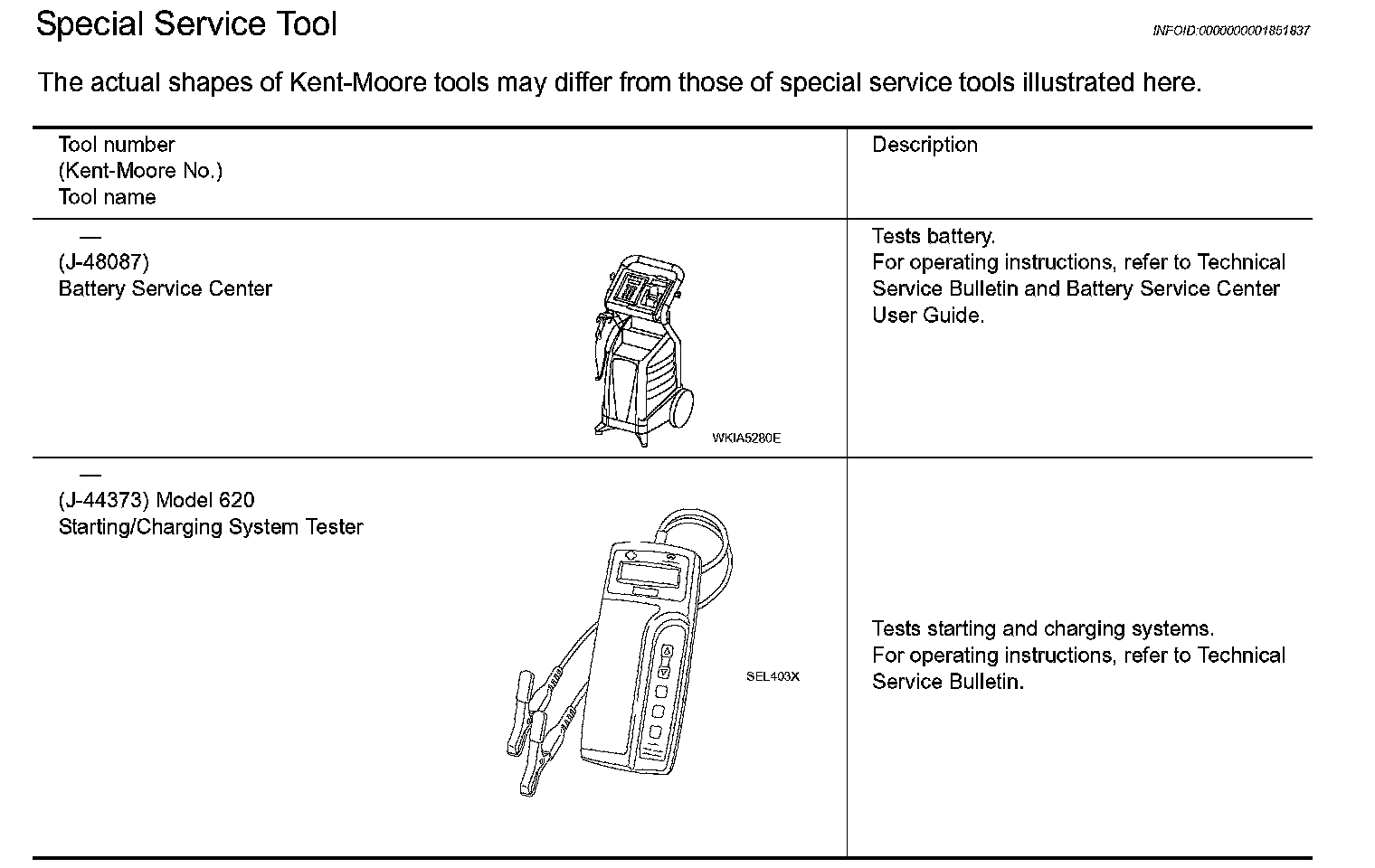 Special Service Tool

INFOID:0000000001851837

The actual shapes of Kent-Moore tools may differ from those of special service tools illustrated here.

| Tool number (Kent-Moore No.) Tool name | Description |
|---|---|
| — (J-48087) Battery Service Center WKIA5280E | Tests battery. For operating instructions, refer to Technical Service Bulletin and Battery Service Center User Guide. |
| — (J-44373) Model 620 Starting/Charging System Tester SEL403X | Tests starting and charging systems. For operating instructions, refer to Technical Service Bulletin. |