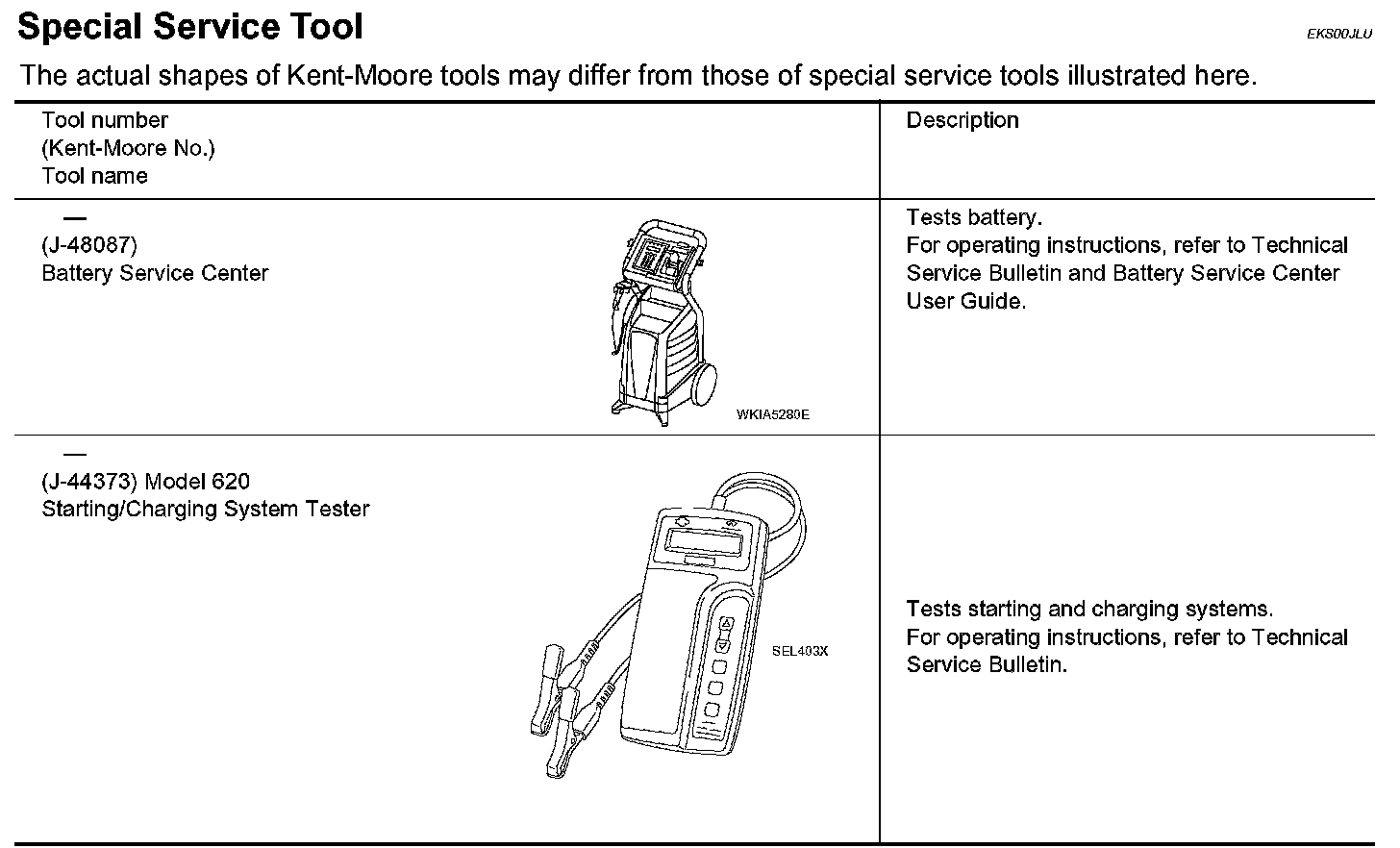 Special Service Tool

EKS00JLU

The actual shapes of Kent-Moore tools may differ from those of special service tools illustrated here.

| Tool number (Kent-Moore No.) Tool name | Description |
|---|---|
| — (J-48087) Battery Service Center WKIA5280E | Tests battery. For operating instructions, refer to Technical Service Bulletin and Battery Service Center User Guide. |
| — (J-44373) Model 620 Starting/Charging System Tester SEL403X | Tests starting and charging systems. For operating instructions, refer to Technical Service Bulletin. |