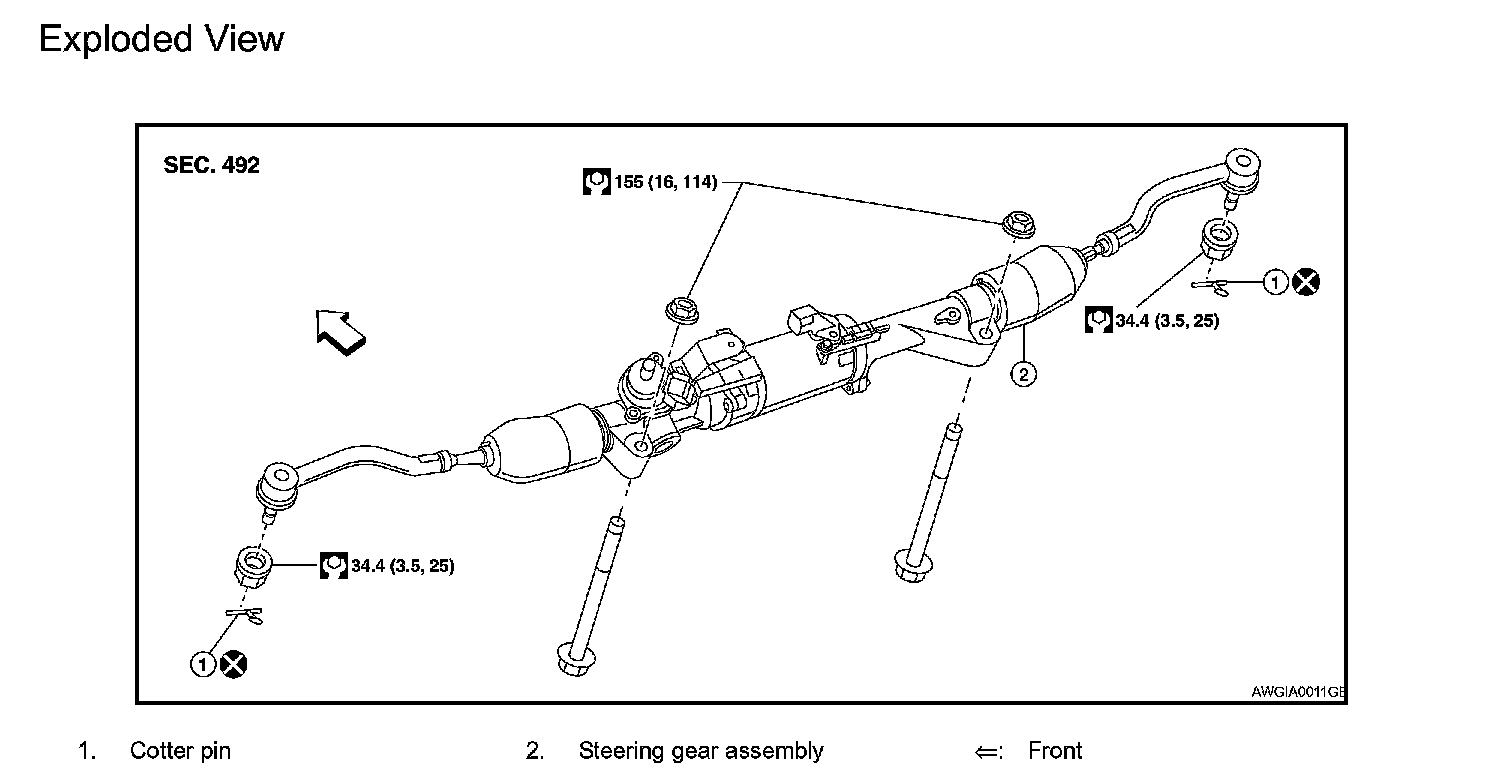 Exploded View

SEC. 492

155 (16, 114)

1

34.4 (3.5, 25)

2

34.4 (3.5, 25)

1

AWGIA0011GB

1. Cotter pin

2. Steering gear assembly

⇐: Front