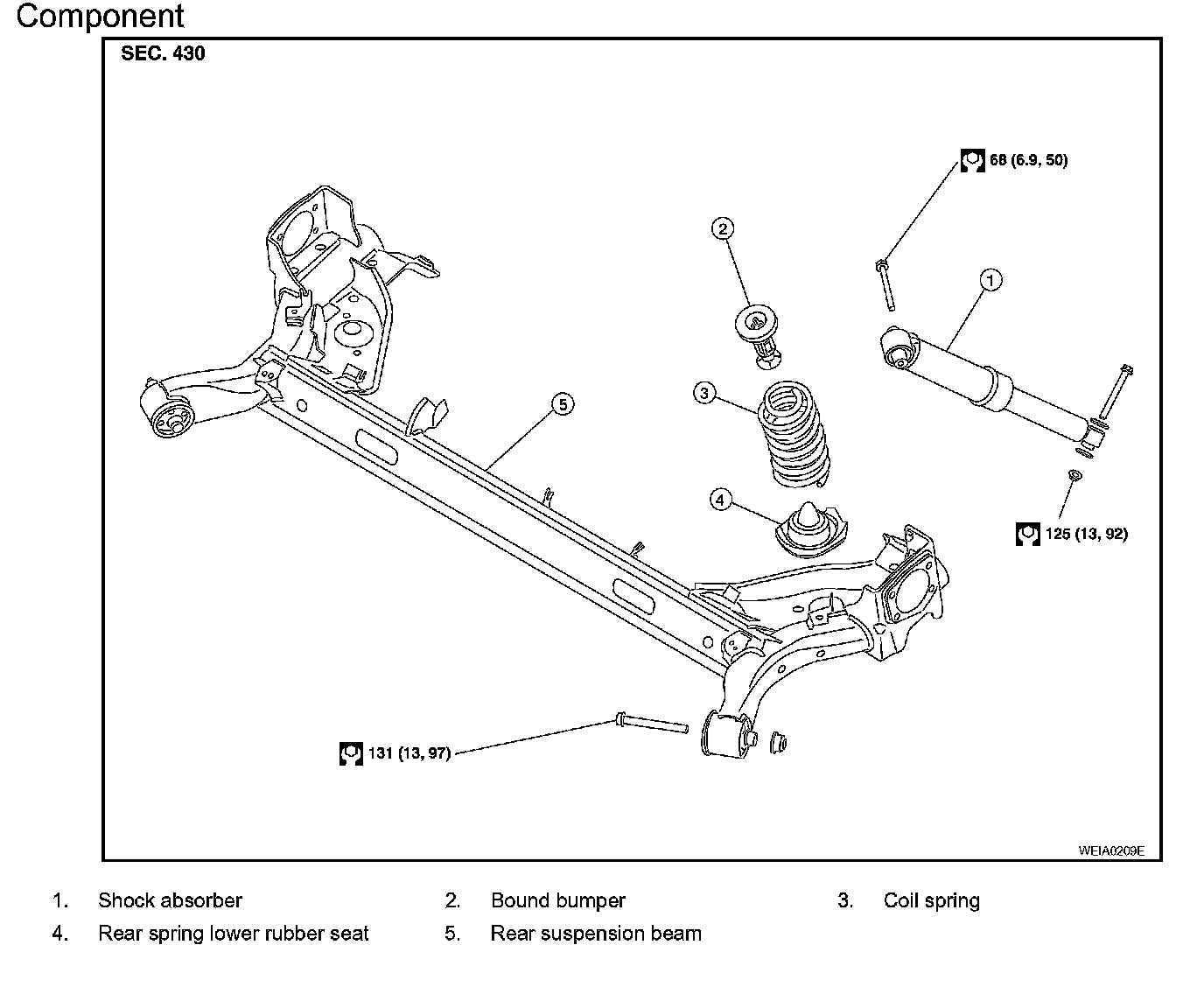 Component

SEC. 430

68 (6.9, 50)

2

1

3

5

4

125 (13, 92)

131 (13, 97)

WEIA0209E

1. Shock absorber
2. Bound bumper
3. Coil spring
4. Rear spring lower rubber seat
5. Rear suspension beam