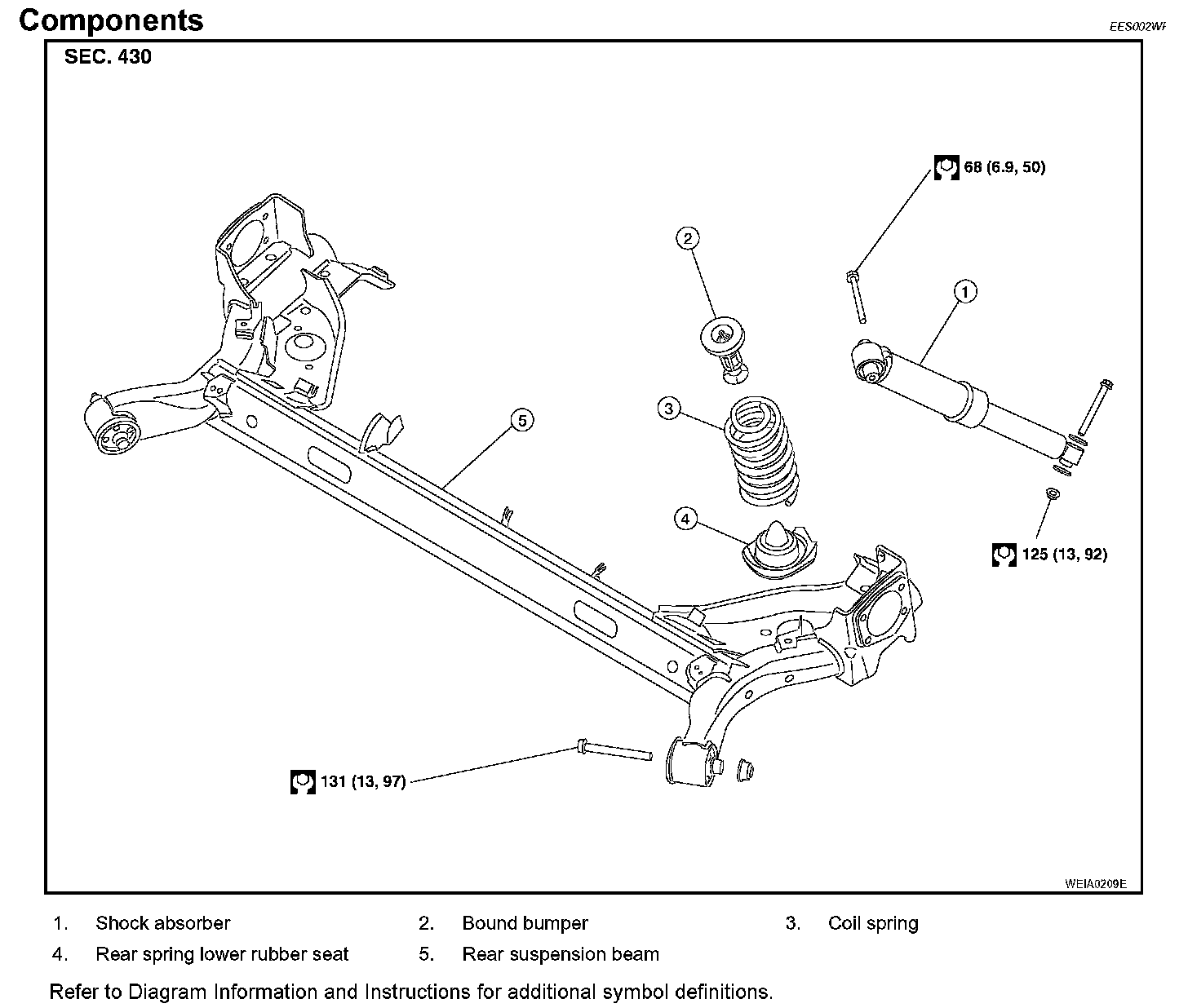 Components

EES002WF

SEC. 430

68 (6.9, 50)

2

1

3

5

4

125 (13, 92)

131 (13, 97)

WEIA0209E

1. Shock absorber
2. Bound bumper
3. Coil spring
4. Rear spring lower rubber seat
5. Rear suspension beam

Refer to Diagram Information and Instructions for additional symbol definitions.