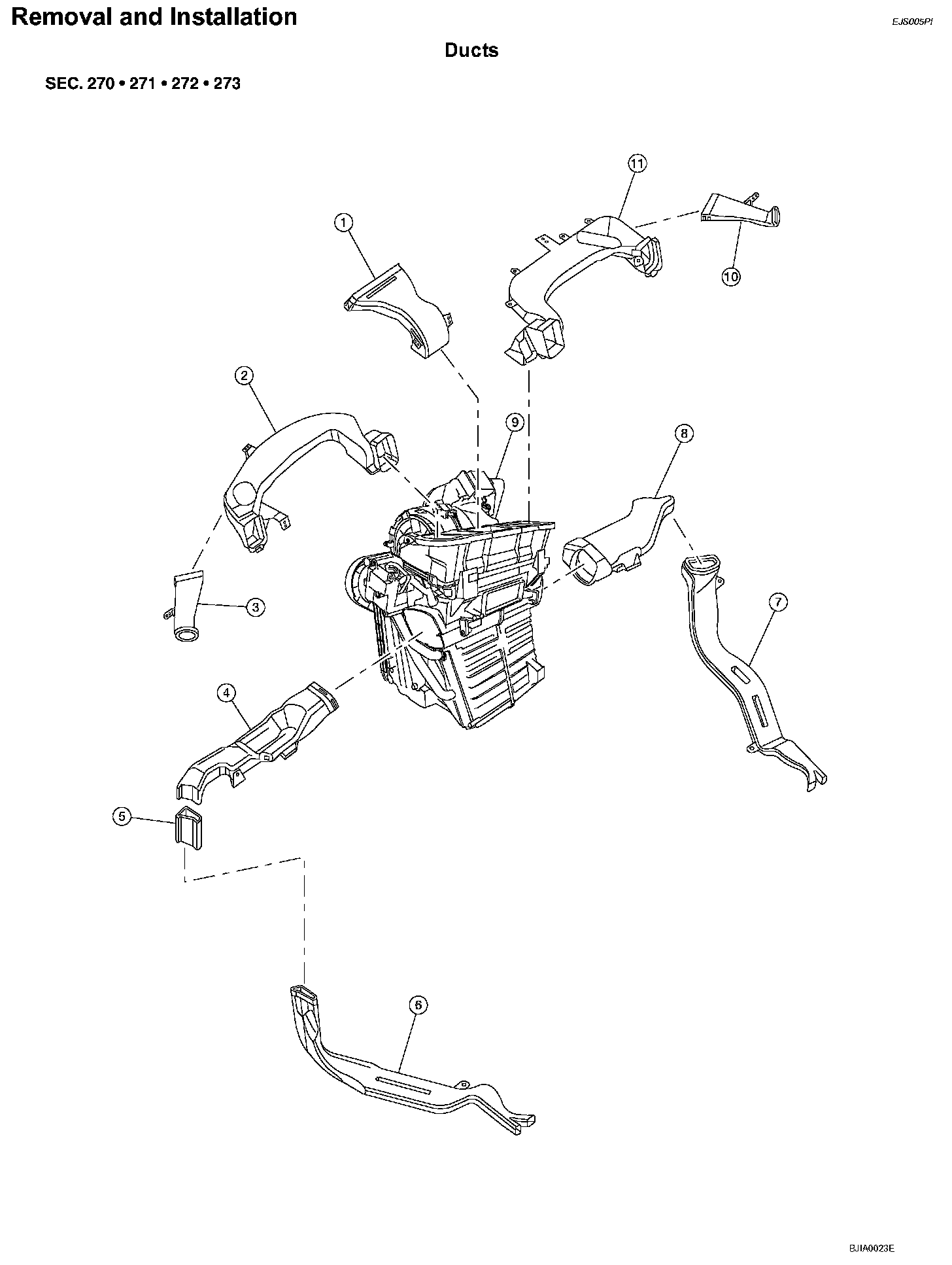 Removal and Installation

EJS005PI

Ducts

SEC. 270 • 271 • 272 • 273

11

1

10

2

9

8

3

7

4

5

6

BJIA0023E