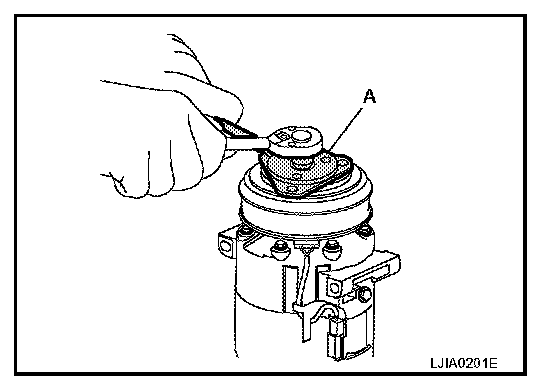 A

LJIA0201E