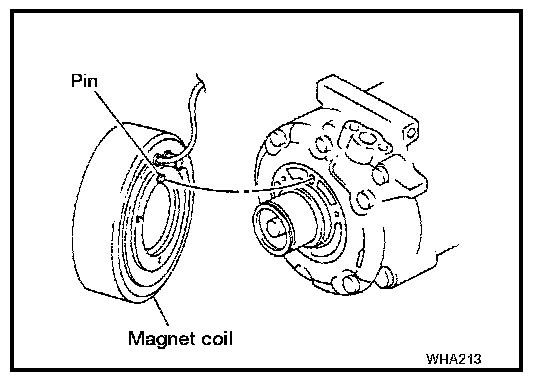 Pin

Magnet coil

WHA213