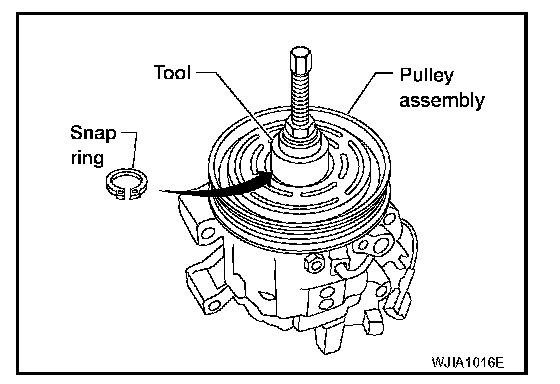 Tool

Pulley assembly

Snap ring

WJIA1016E