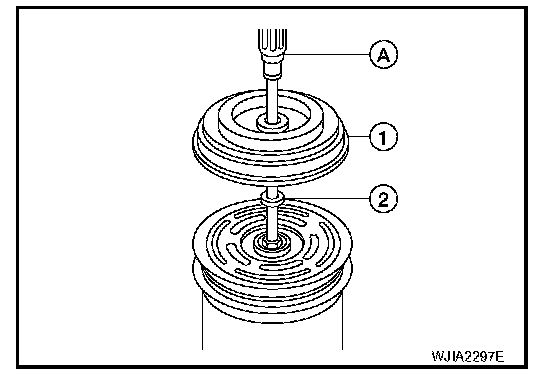 A
1
2
WJIA2297E