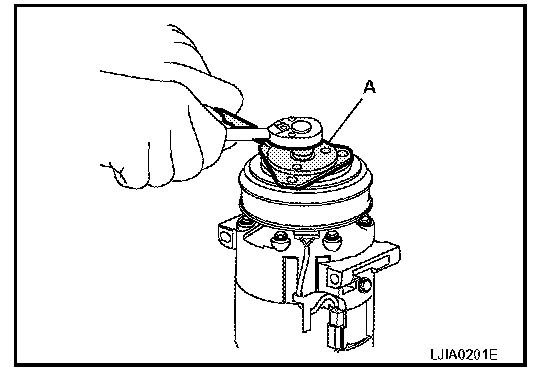 A

LJIA0201E