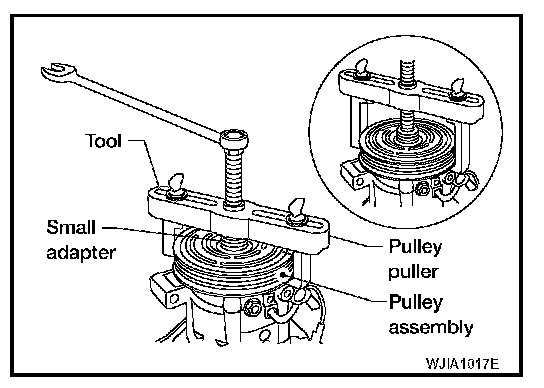 Tool

Small adapter

Pulley puller

Pulley assembly

WJIA1017E