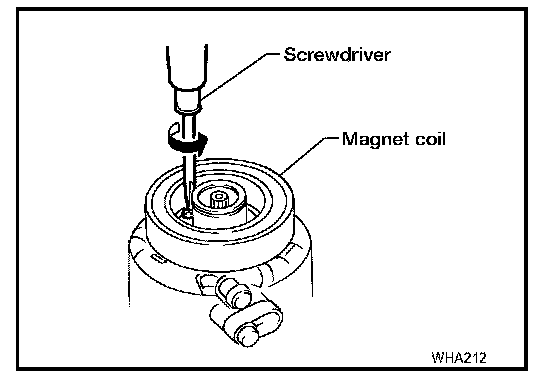 Screwdriver

Magnet coil

WHA212