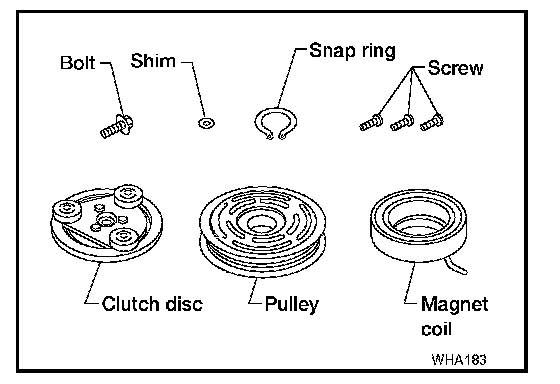 Bolt
Shim
Snap ring
Screw
Clutch disc
Pulley
Magnet coil
WHA183