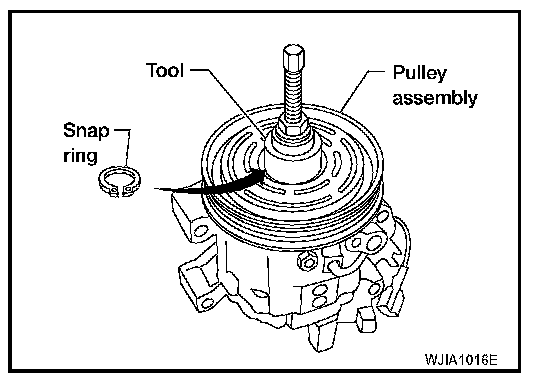 Tool

Pulley assembly

Snap ring

WJIA1016E