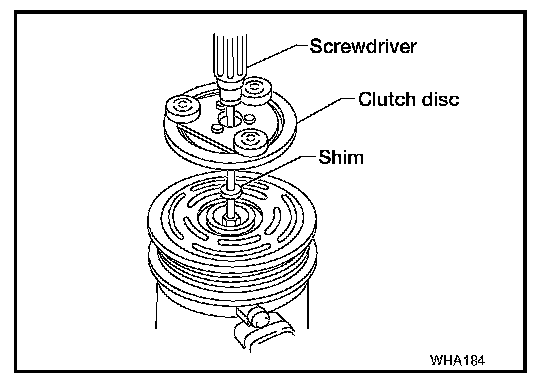 Screwdriver
Clutch disc
Shim
WHA184