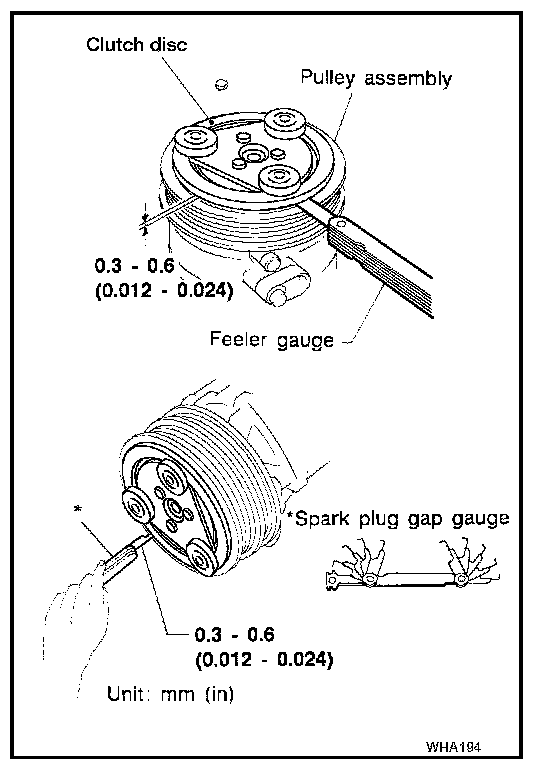 Clutch disc

Pulley assembly

0.3 - 0.6
(0.012 - 0.024)

Feeler gauge

*

*Spark plug gap gauge

0.3 - 0.6
(0.012 - 0.024)

Unit: mm (in)

WHA194