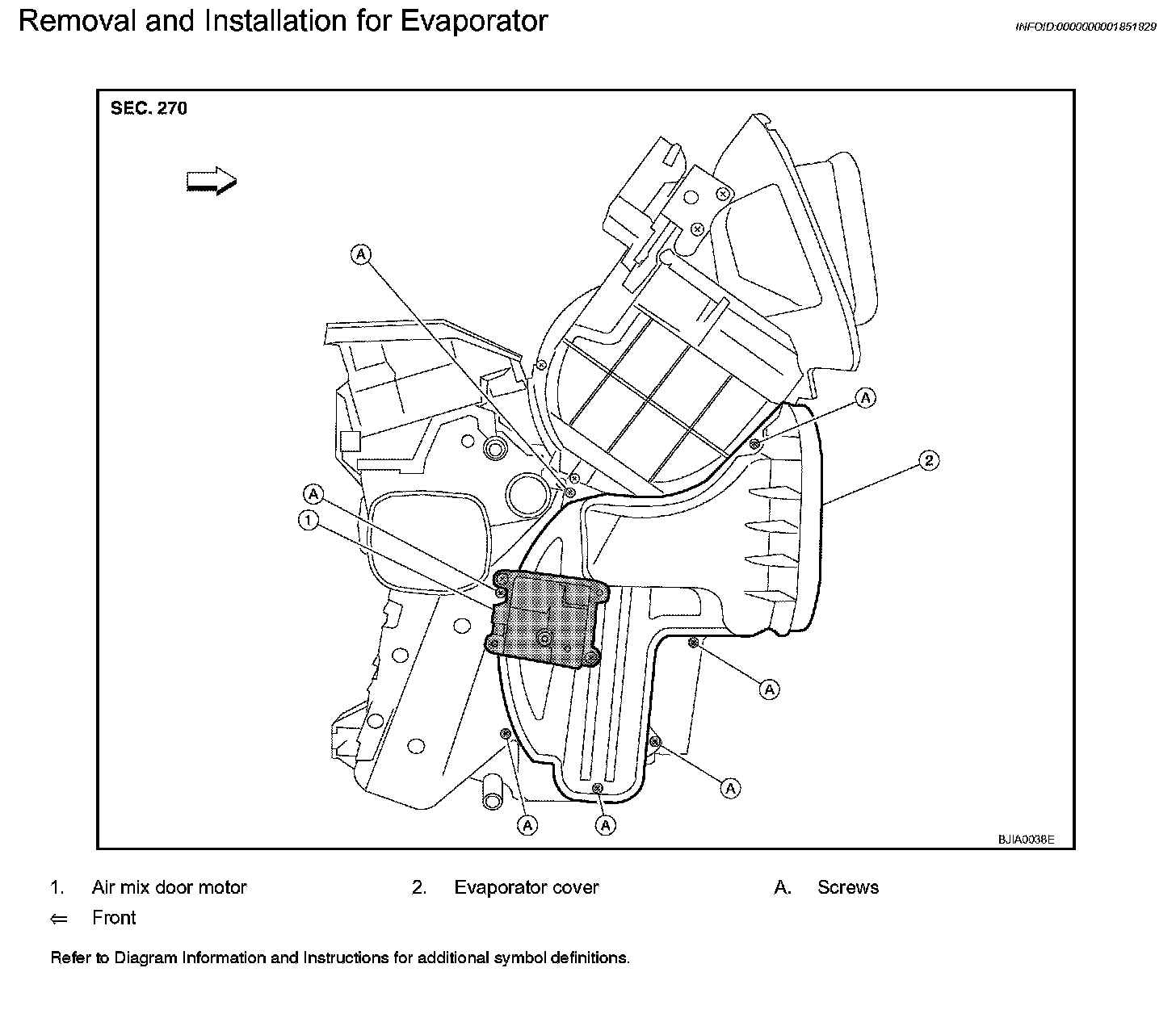 Removal and Installation for Evaporator

INFOID:0000000001851829

SEC. 270

A

A

2

A

1

A

A

A

A

BJIA0038E

1. Air mix door motor
2. Evaporator cover
A. Screws
⇐ Front

Refer to Diagram Information and Instructions for additional symbol definitions.